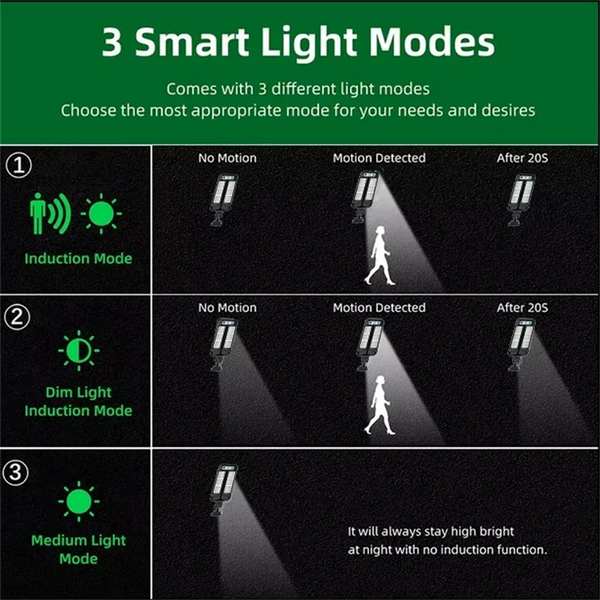 3 Smart Light Modes

Comes with 3 different light modes
Choose the most appropriate mode for your needs and desires

①

Induction Mode

No Motion

Motion Detected

After 20S

②

Dim Light Induction Mode

No Motion

Motion Detected

After 20S

③

Medium Light Mode

It will always stay high bright at night with no induction function.